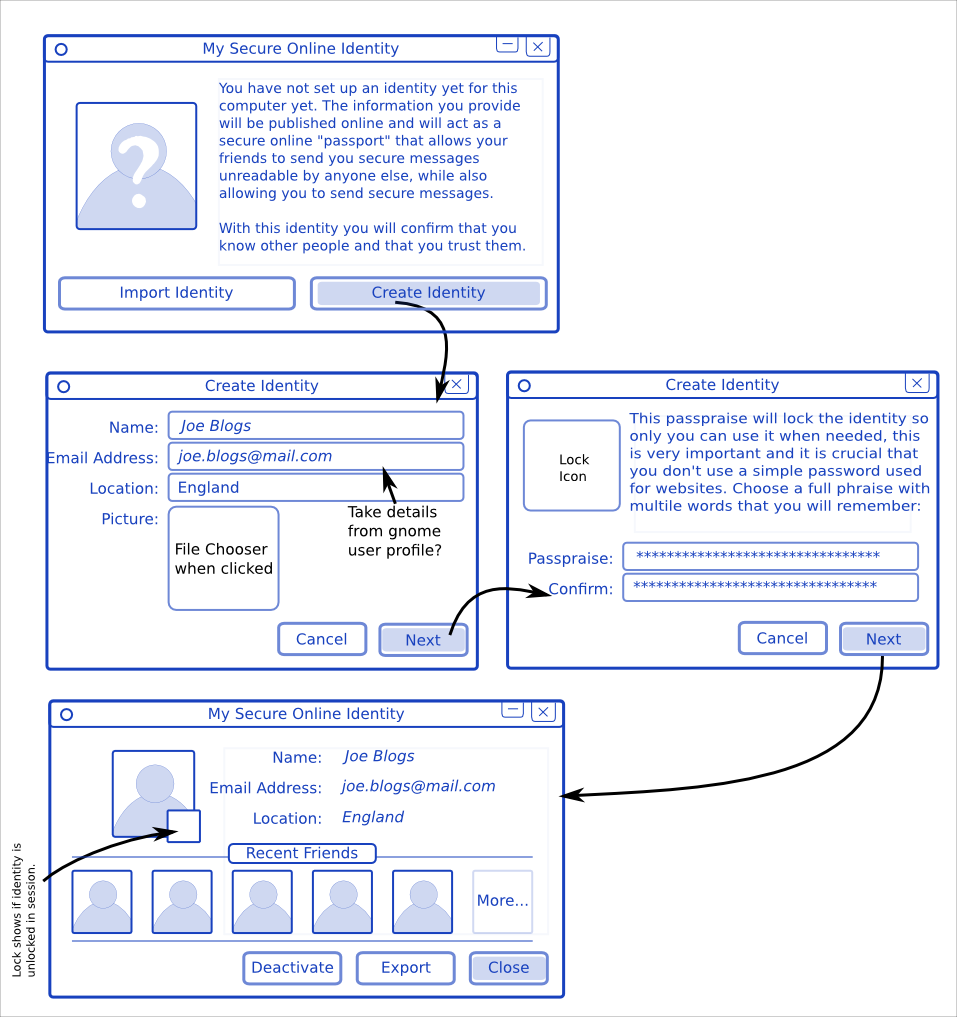 My Secure Online Identity

You have not set up an identity yet for this computer yet. The information you provide will be published online and will act as a secure online "passport" that allows your friends to send you secure messages unreadable by anyone else, while also allowing you to send secure messages.

With this identity you will confirm that you know other people and that you trust them.

Import Identity

Create Identity

Create Identity

Name: Joe Blogs

Email Address: joe.blogs@mail.com

Location: England

Picture:

File Chooser when clicked

Take details from gnome user profile?

Cancel

Next

Create Identity

Lock Icon

This passpraise will lock the identity so only you can use it when needed, this is very important and it is crucial that you don't use a simple password used for websites. Choose a full phraise with multile words that you will remember:

Passpraise: ********************************

Confirm: ********************************

Cancel

Next

My Secure Online Identity

Name: Joe Blogs

Email Address: joe.blogs@mail.com

Location: England

Recent Friends

More...

Deactivate

Export

Close

Lock shows if identity is unlocked in session.